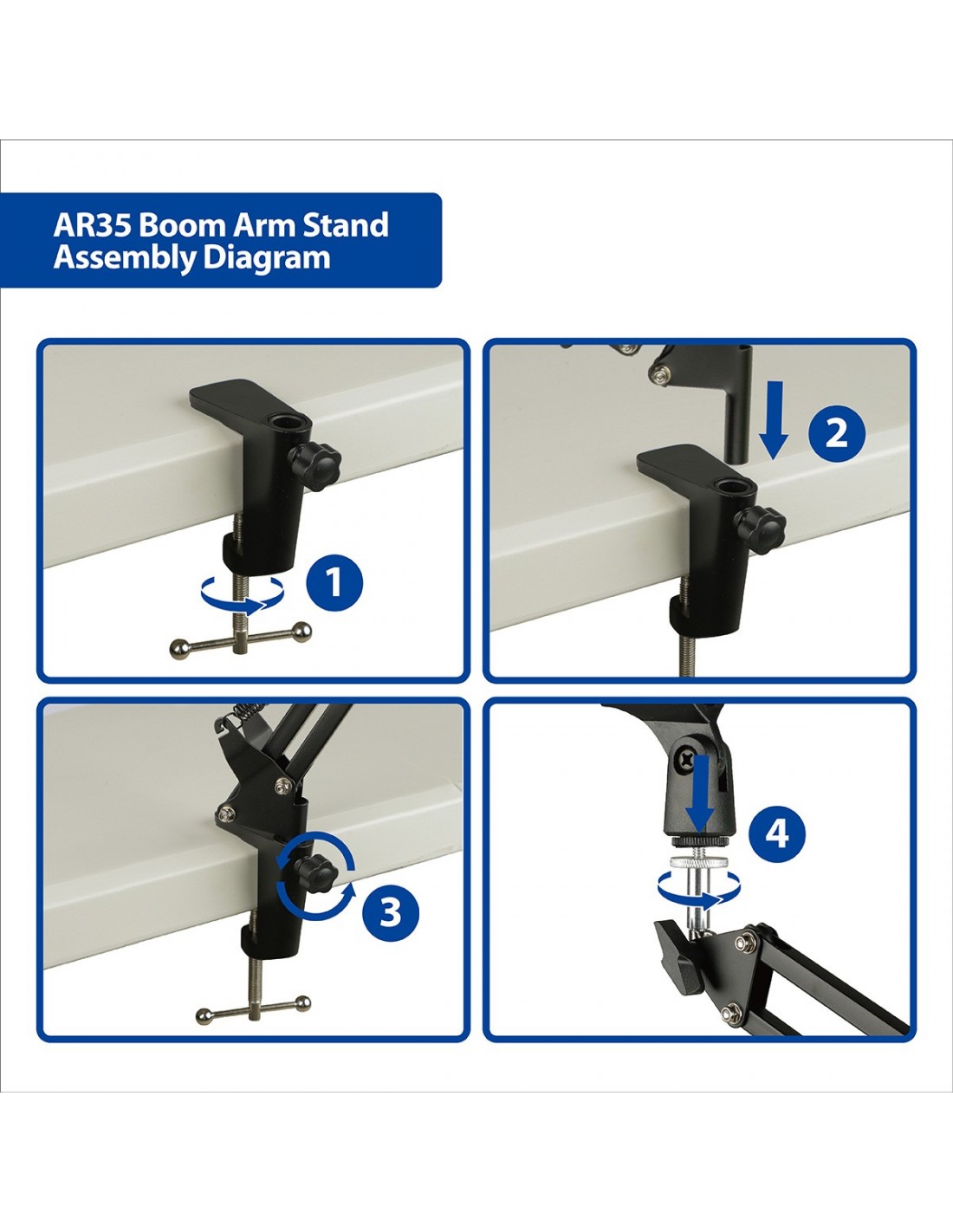 AR35 Boom Arm Stand Assembly Diagram

1

2

3

4