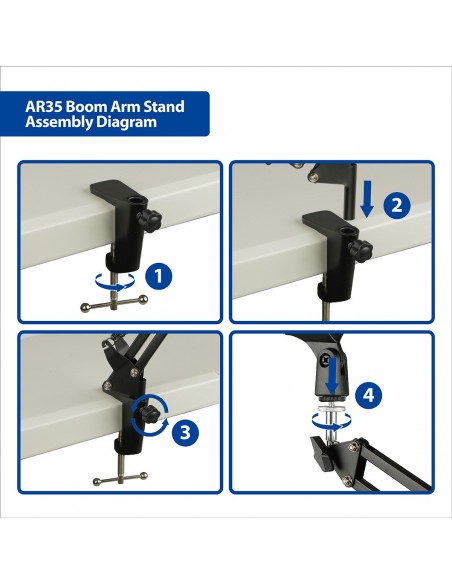 AR35 Boom Arm Stand Assembly Diagram

1

2

3

4